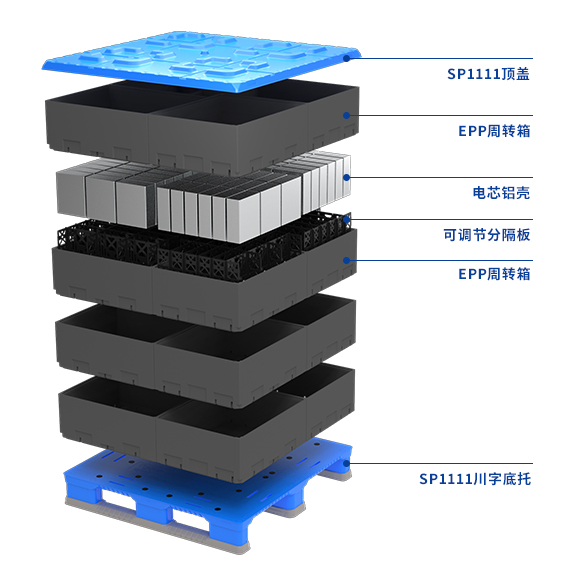 SP1111顶盖

EPP周转箱

电芯铝壳

可调节分隔板

EPP周转箱

SP1111川字底托